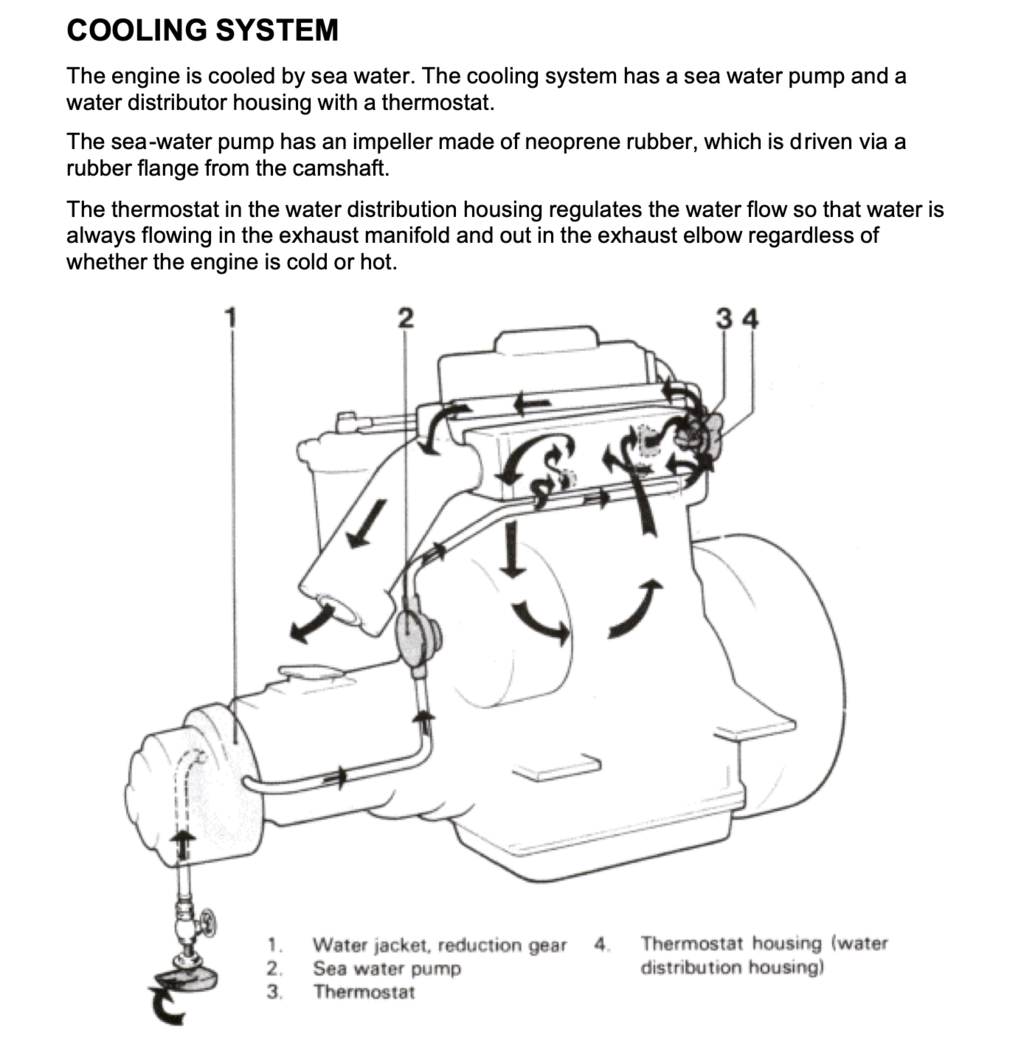 COOLING SYSTEM

The engine is cooled by sea water. The cooling system has a sea water pump and a water distributor housing with a thermostat.

The sea-water pump has an impeller made of neoprene rubber, which is driven via a rubber flange from the camshaft.

The thermostat in the water distribution housing regulates the water flow so that water is always flowing in the exhaust manifold and out in the exhaust elbow regardless of whether the engine is cold or hot.

1

2

3 4

1. Water jacket, reduction gear
2. Sea water pump
3. Thermostat

4. Thermostat housing (water distribution housing)