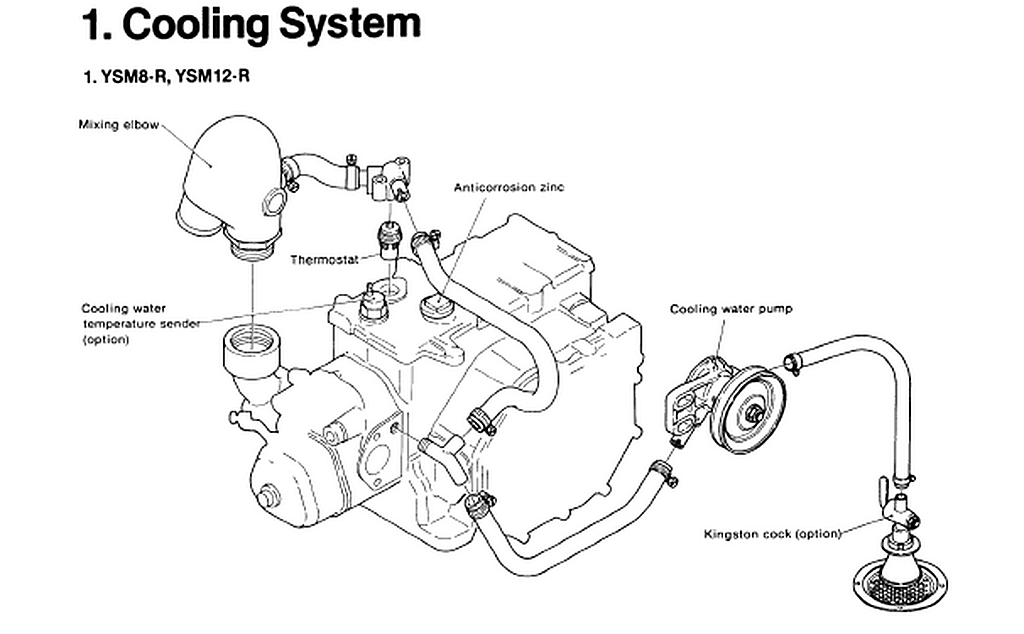 1. Cooling System

1. YSM8-R, YSM12-R

Mixing elbow

Anticorrosion zinc

Thermostat

Cooling water temperature sender (option)

Cooling water pump

Kingston cock (option)