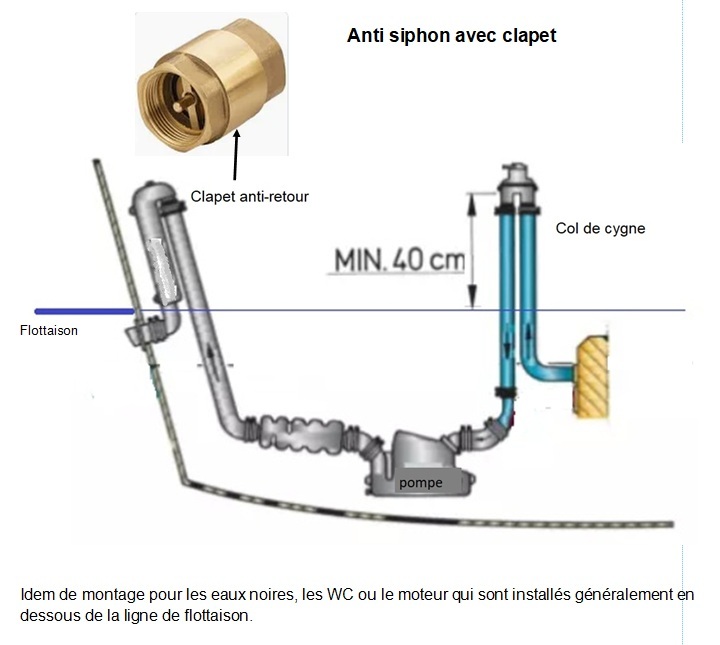 Anti siphon avec clapet

Clapet anti-retour

Col de cygne

MIN. 40 cm

Flottaison

pompe

Idem de montage pour les eaux noires, les WC ou le moteur qui sont installés généralement en dessous de la ligne de flottaison.